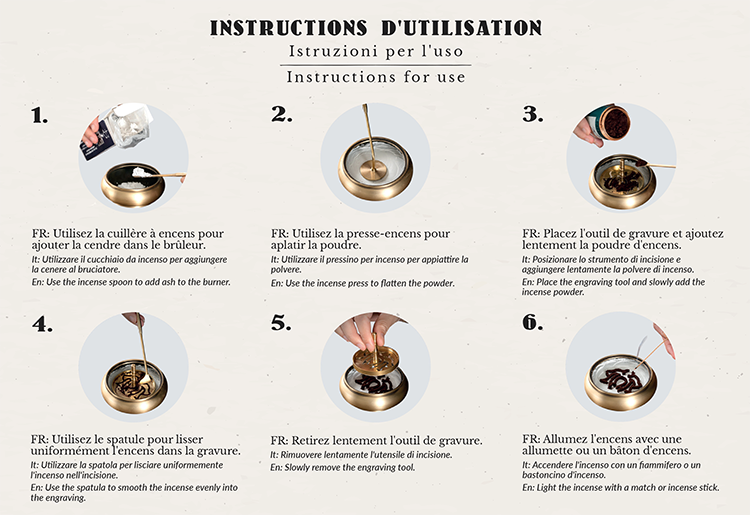 INSTRUCTIONS D'UTILISATION
Istruzioni per l'uso
Instructions for use

1.

FR: Utilisez la cuillère à encens pour ajouter la cendre dans le brûleur.
It: Utilizzare il cucchiaio da incenso per aggiungere la cenere al bruciatore.
En: Use the incense spoon to add ash to the burner.

2.

FR: Utilisez la presse-encens pour aplatir la poudre.
It: Utilizzare il pressino per incenso per appiattire la polvere.
En: Use the incense press to flatten the powder.

3.

FR: Placez l'outil de gravure et ajoutez lentement la poudre d'encens.
It: Posizionare lo strumento di incisione e aggiungere lentamente la polvere di incenso.
En: Place the engraving tool and slowly add the incense powder.

4.

FR: Utilisez le spatule pour lisser uniformément l'encens dans la gravure.
It: Utilizzare la spatola per lisciare uniformemente l'incenso nell'incisione.
En: Use the spatula to smooth the incense evenly into the engraving.

5.

FR: Retirez lentement l'outil de gravure.
It: Rimuovere lentamente l'utensile di incisione.
En: Slowly remove the engraving tool.

6.

FR: Allumez l'encens avec une allumette ou un bâton d'encens.
It: Accendere l'incenso con un fiammifero o un bastoncino d'incenso.
En: Light the incense with a match or incense stick.